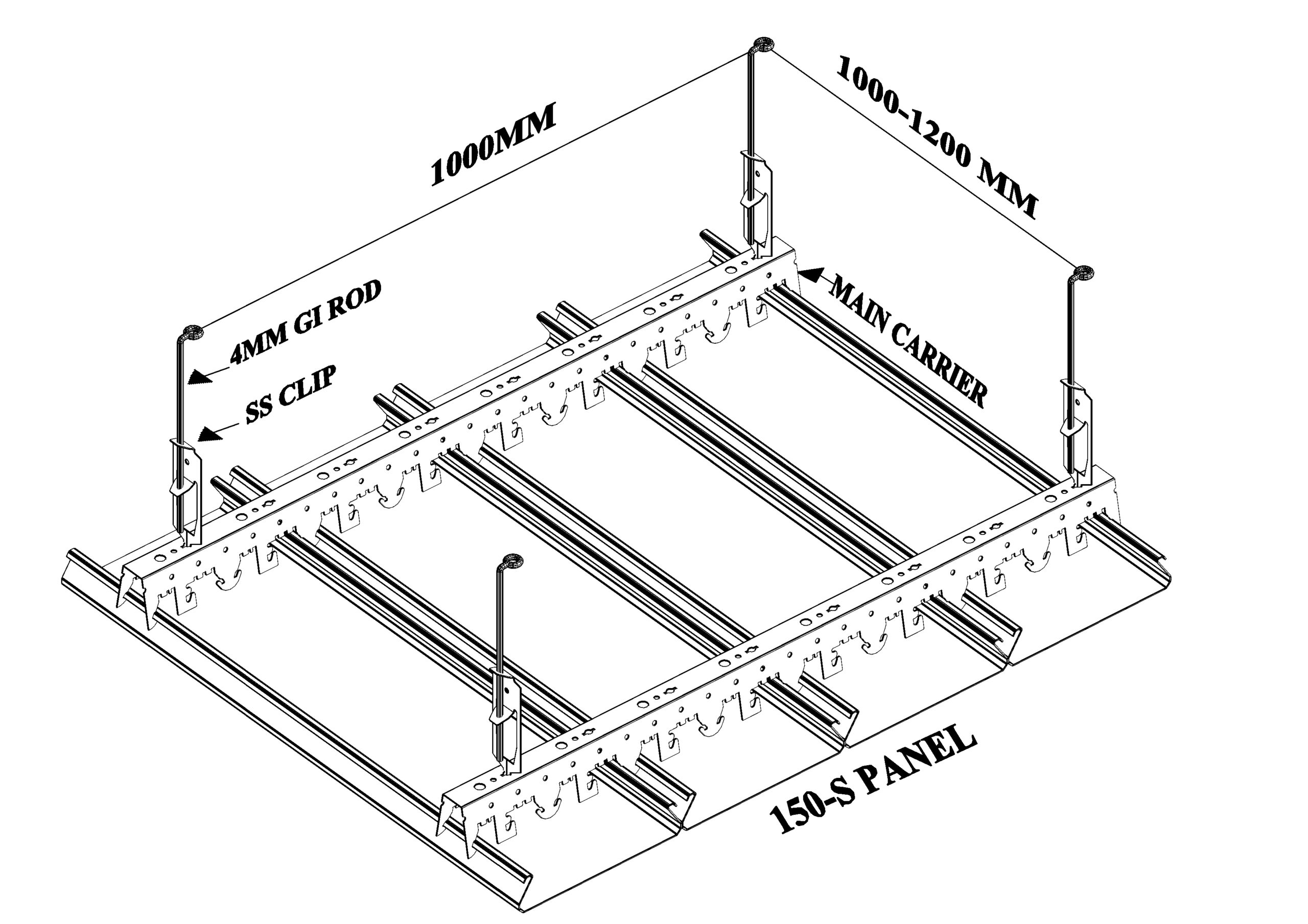 1000MM

1000-1200 MM

4MM GI ROD

SS CLIP

MAIN CARRIER

150-S PANEL