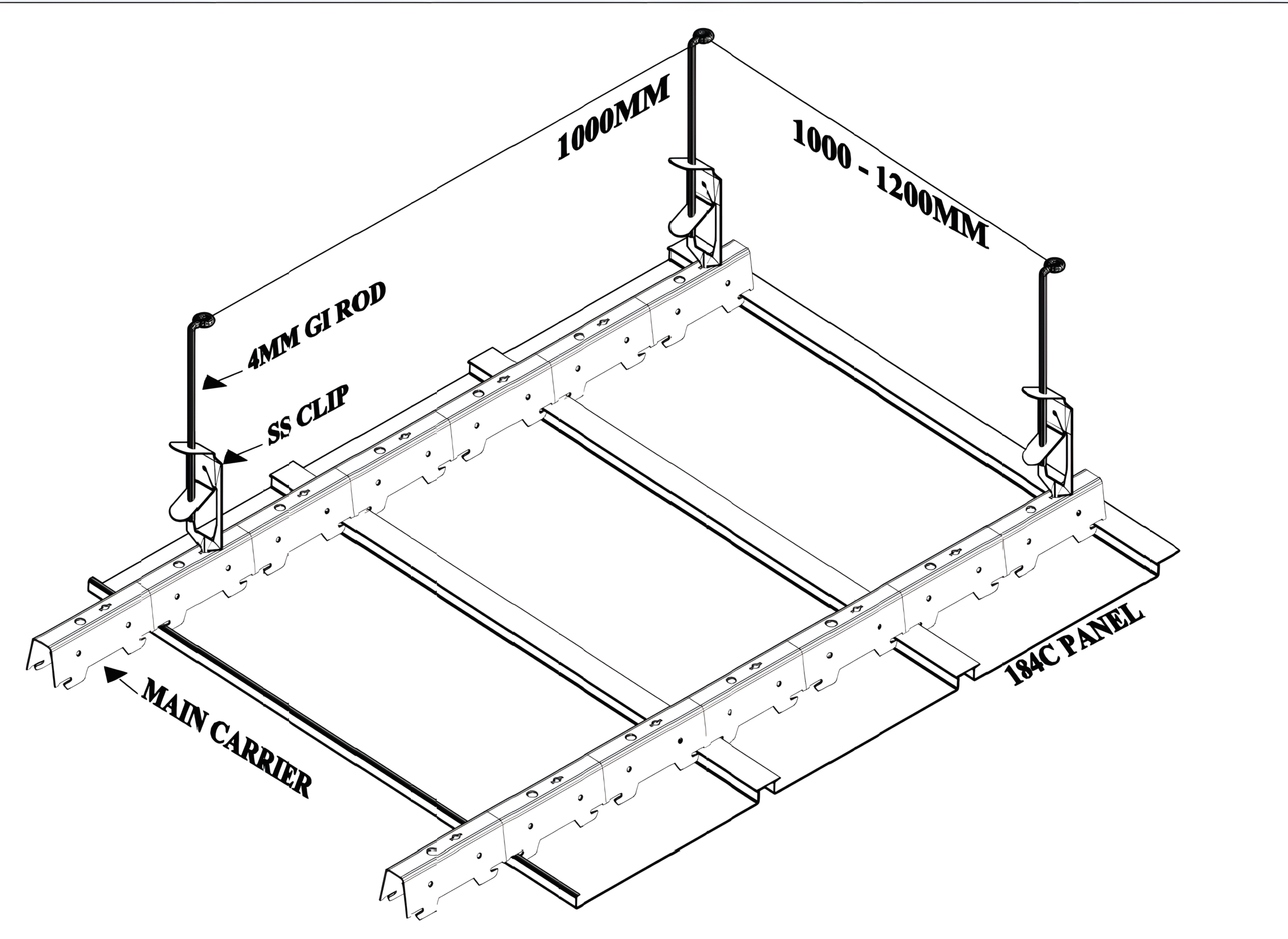 1000MM

1000 - 1200MM

4MM GI ROD

SS CLIP

MAIN CARRIER

184C PANEL