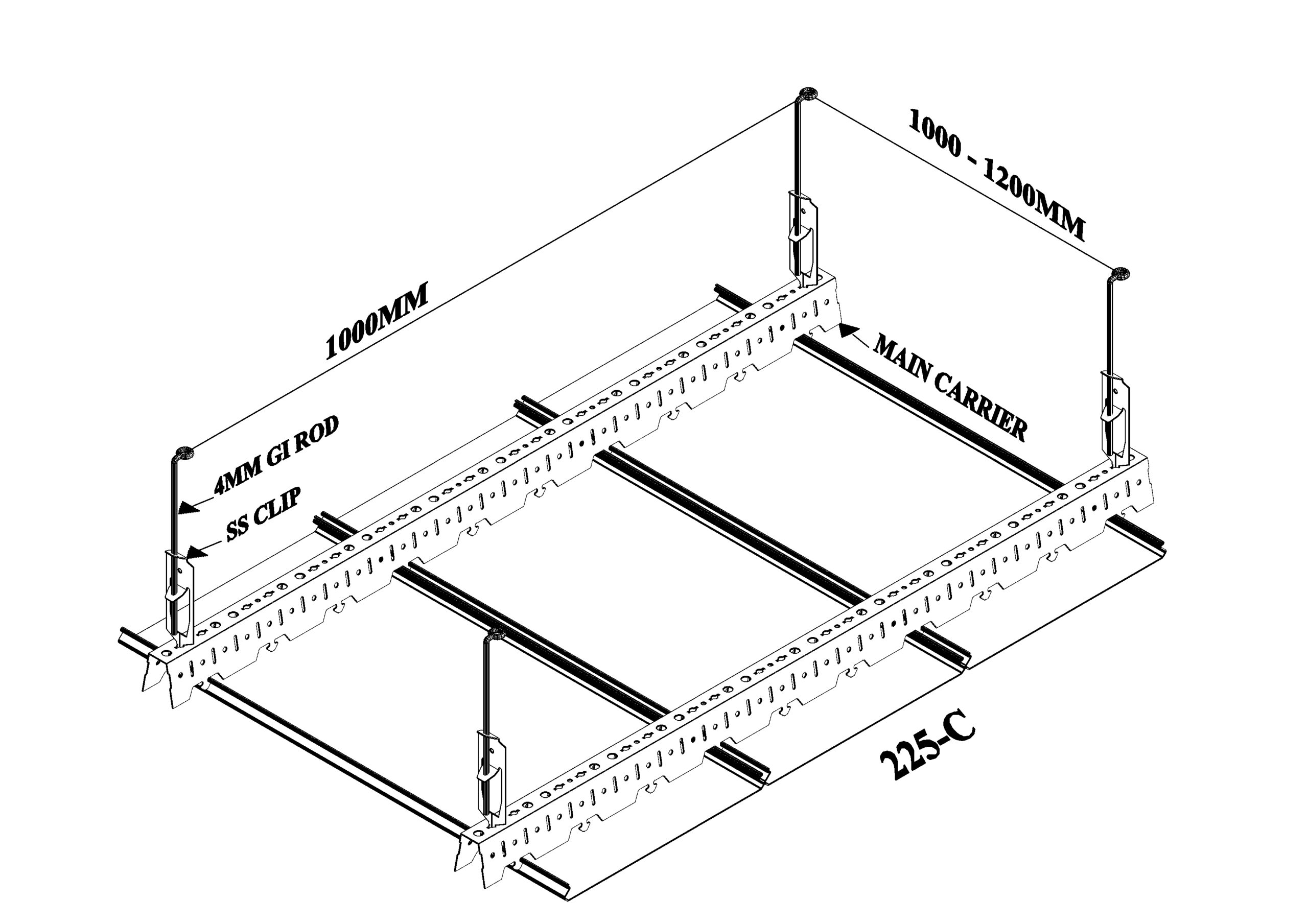 1000 - 1200MM

1000MM

MAIN CARRIER

4MM GI ROD

SS CLIP

225-C