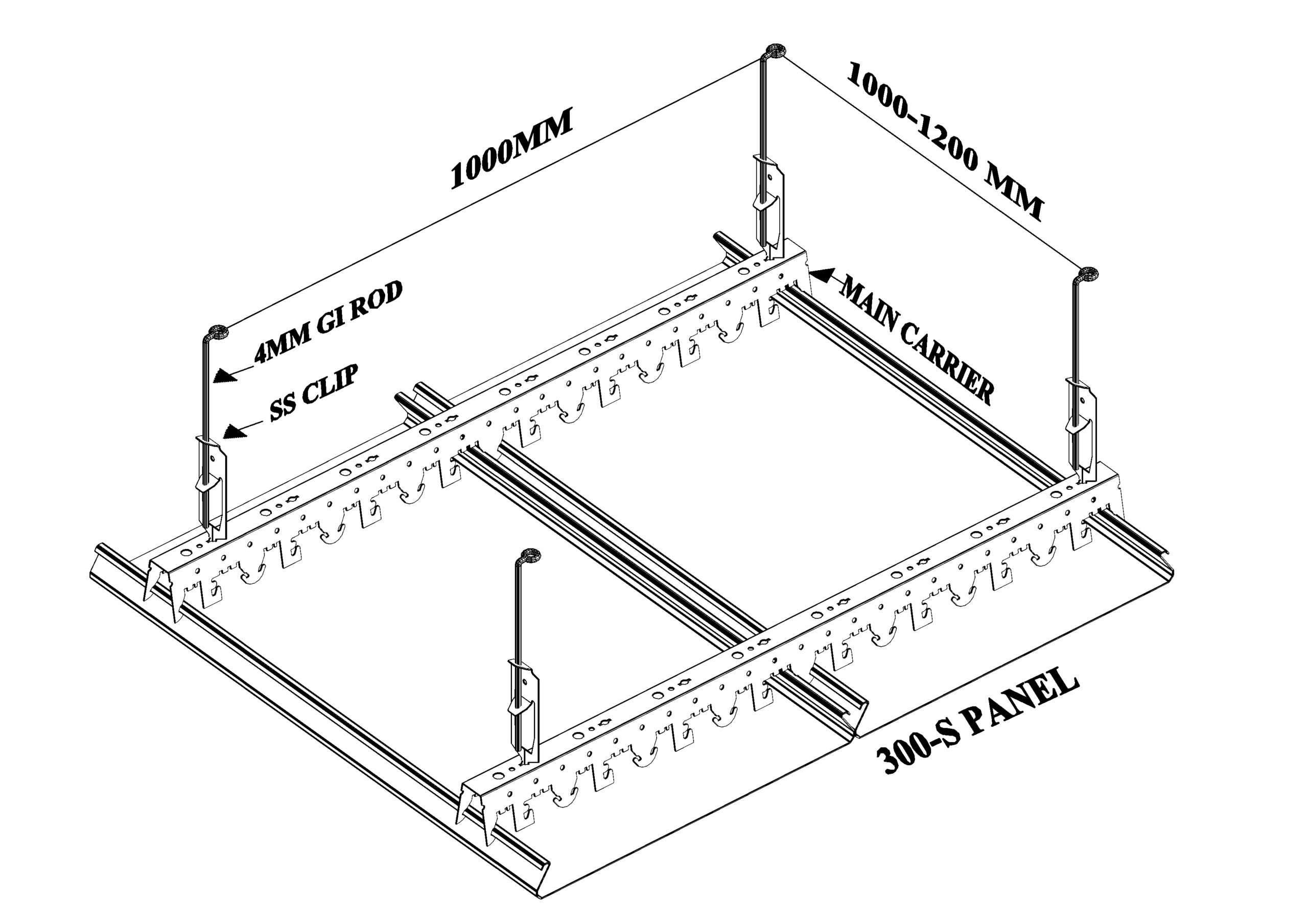 1000MM

1000-1200 MM

4MM GI ROD

SS CLIP

MAIN CARRIER

300-S PANEL