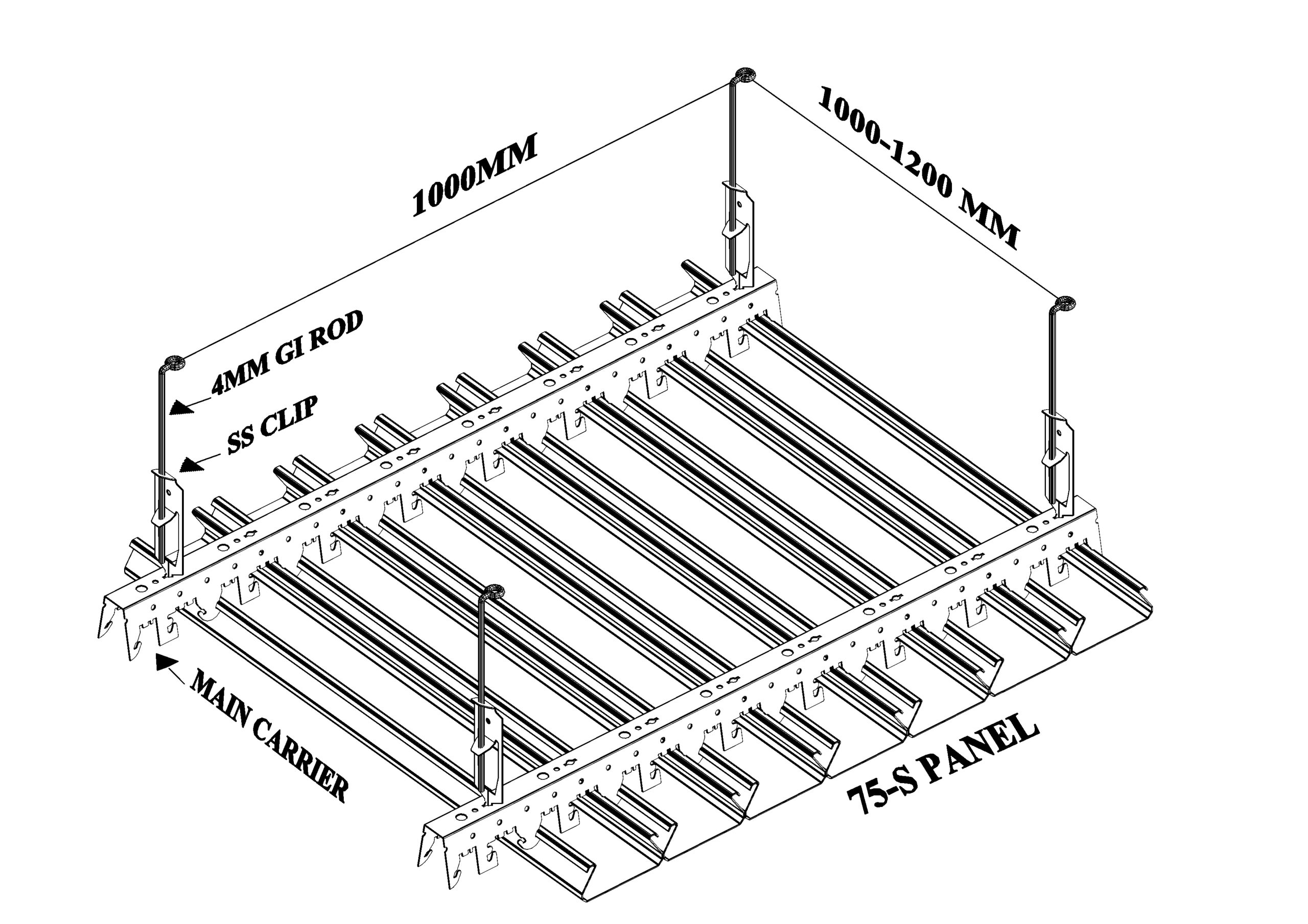 1000MM

1000-1200 MM

4MM GI ROD

SS CLIP

MAIN CARRIER

75-S PANEL