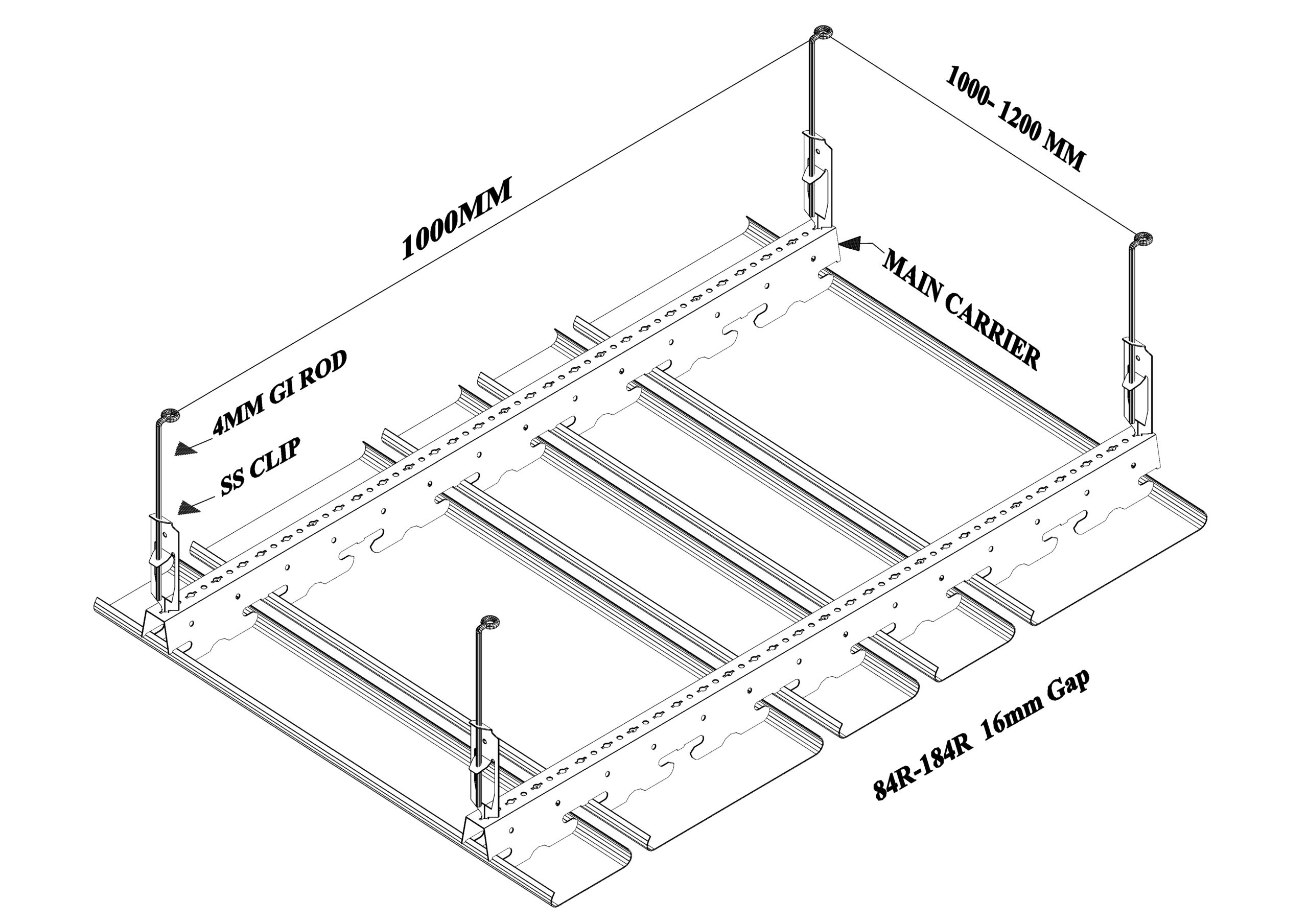 1000MM

1000- 1200 MM

MAIN CARRIER

4MM GI ROD

SS CLIP

84R-184R 16mm Gap