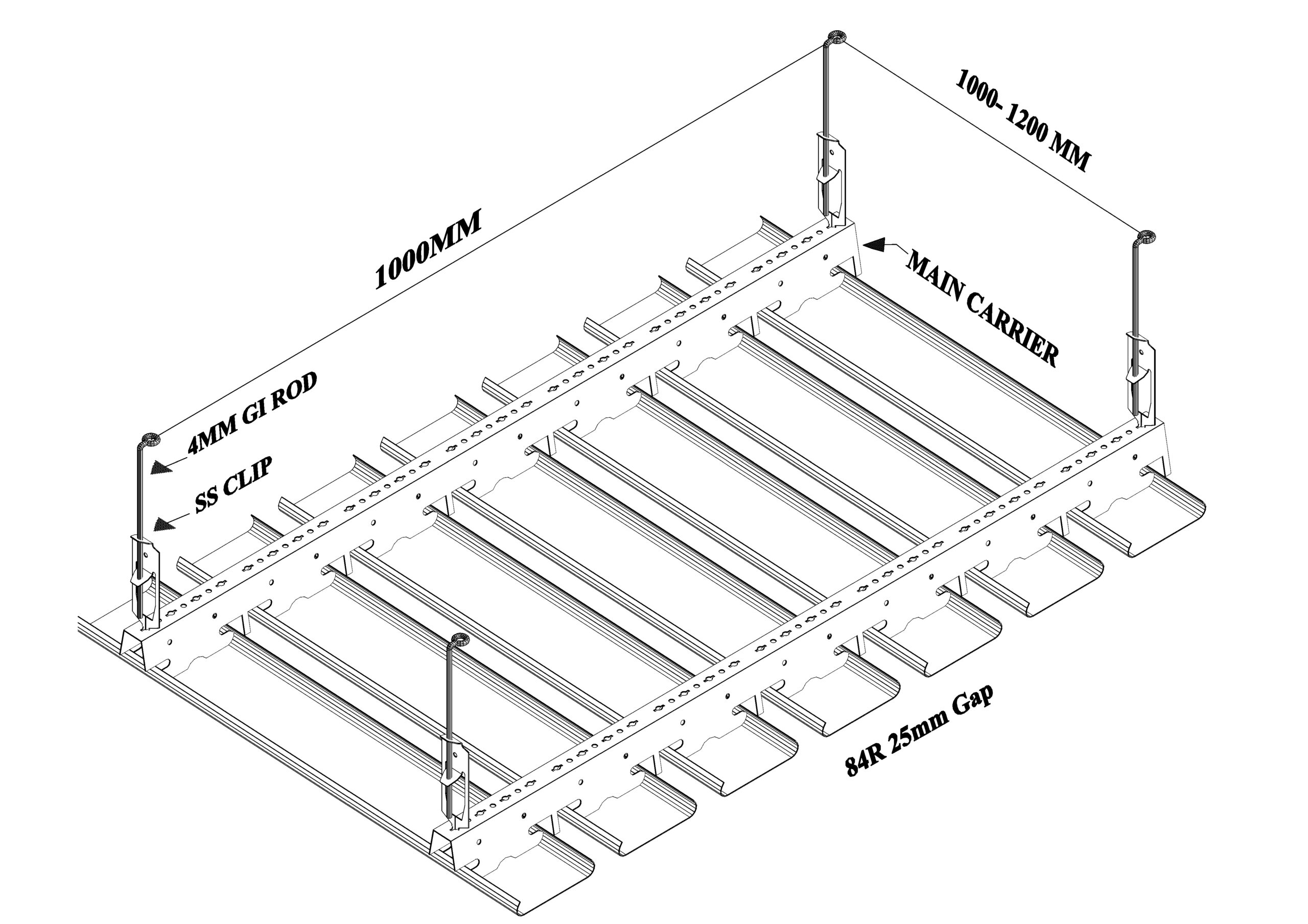 1000- 1200 MM

1000MM

MAIN CARRIER

4MM GI ROD

SS CLIP

84R 25mm Gap