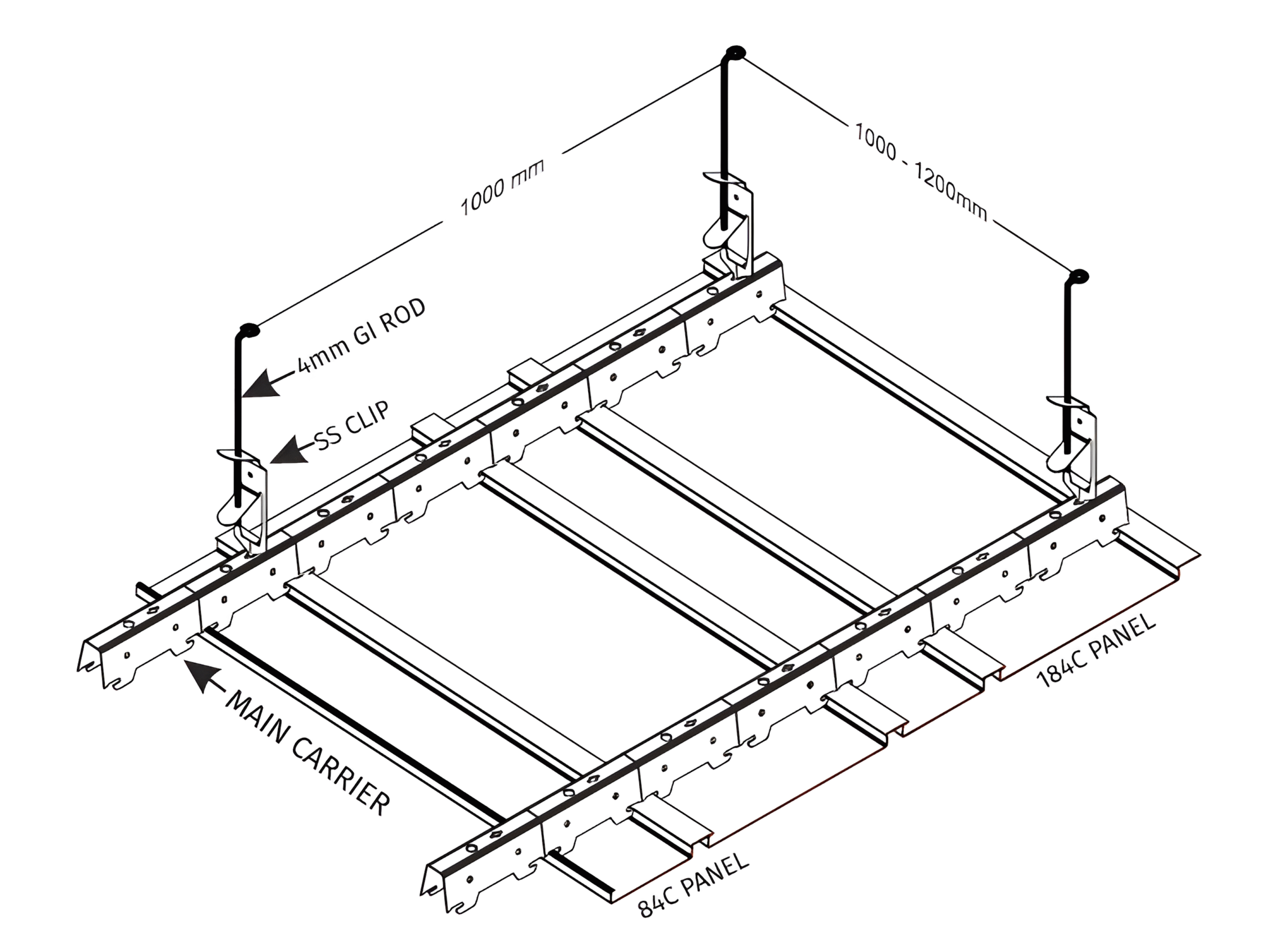 1000 mm

1000 - 1200mm

4mm GI ROD

SS CLIP

MAIN CARRIER

184C PANEL

84C PANEL