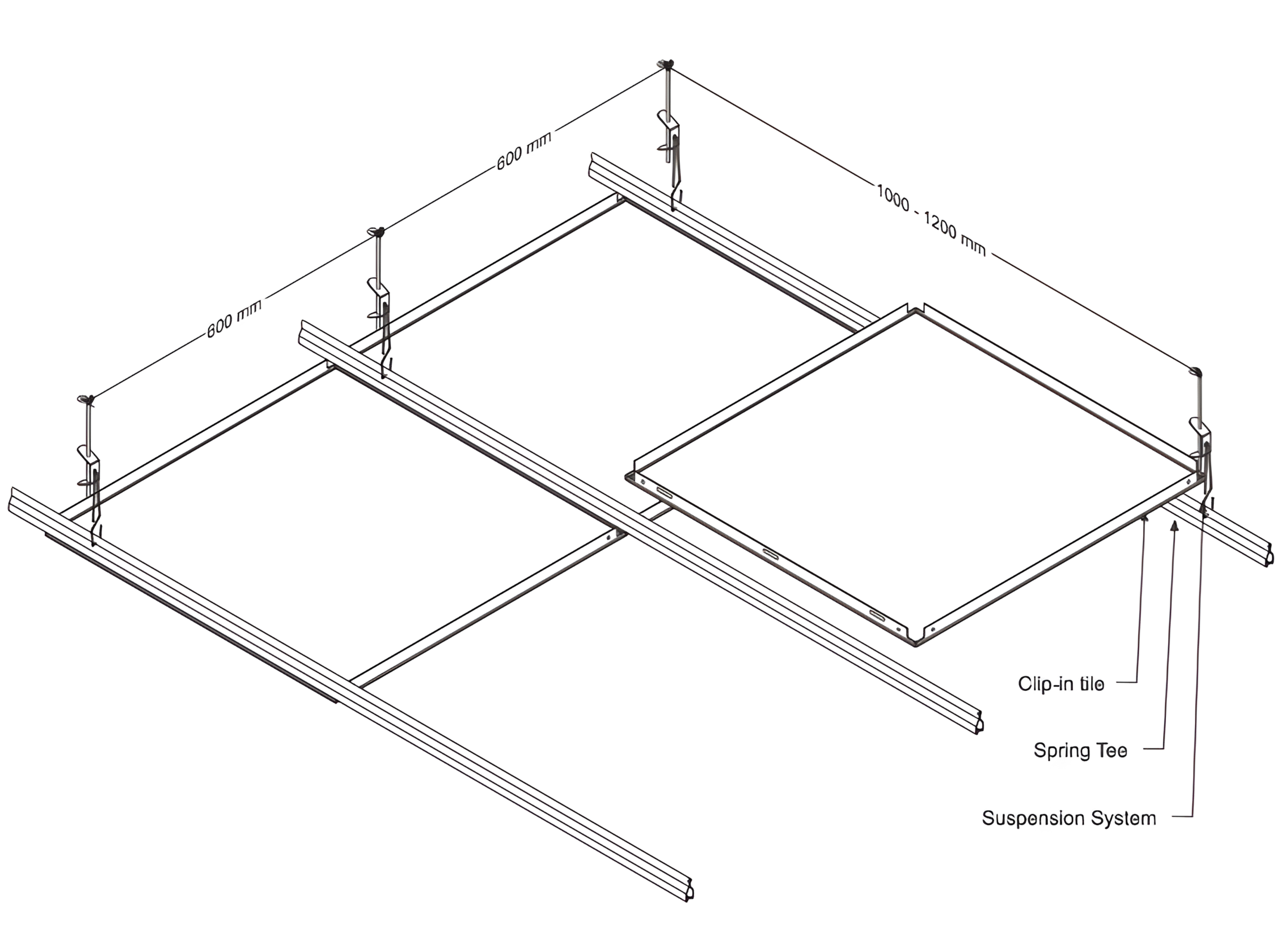 600 mm

600 mm

1000 - 1200 mm

Clip-in tile

Spring Tee

Suspension System