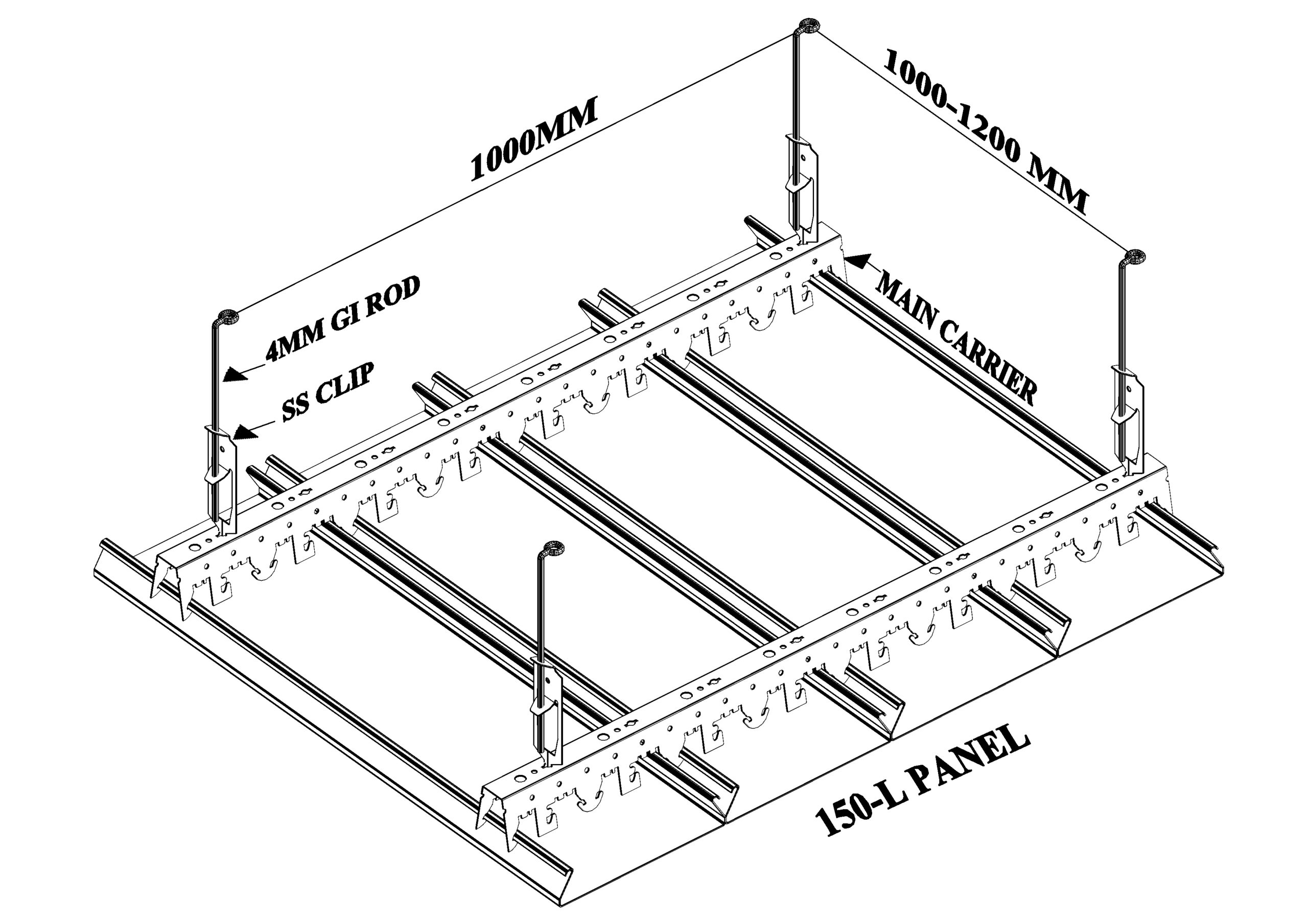 1000MM

1000-1200 MM

4MM GI ROD

SS CLIP

MAIN CARRIER

150-L PANEL