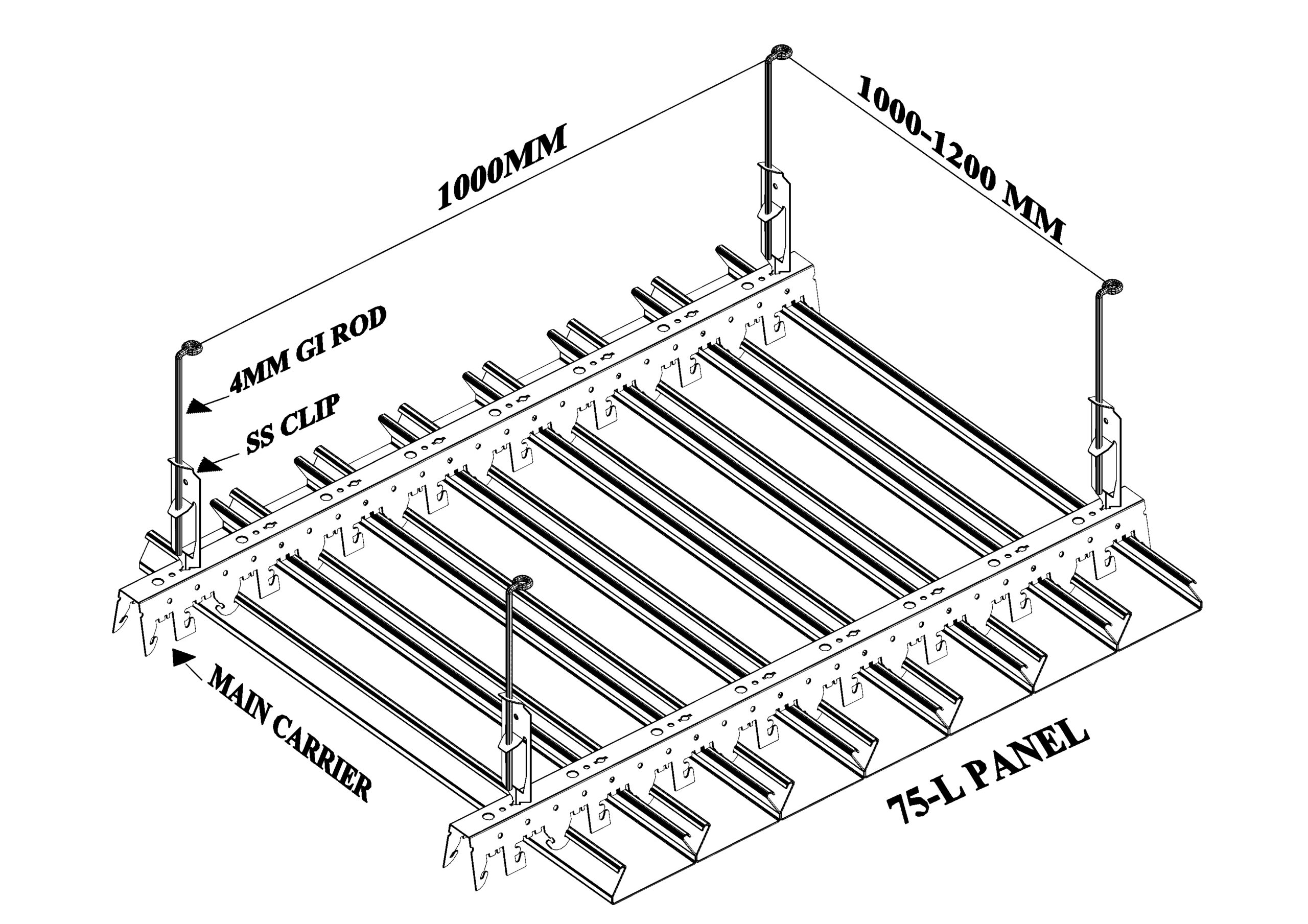 1000MM

1000-1200 MM

4MM GI ROD

SS CLIP

MAIN CARRIER

75-L PANEL